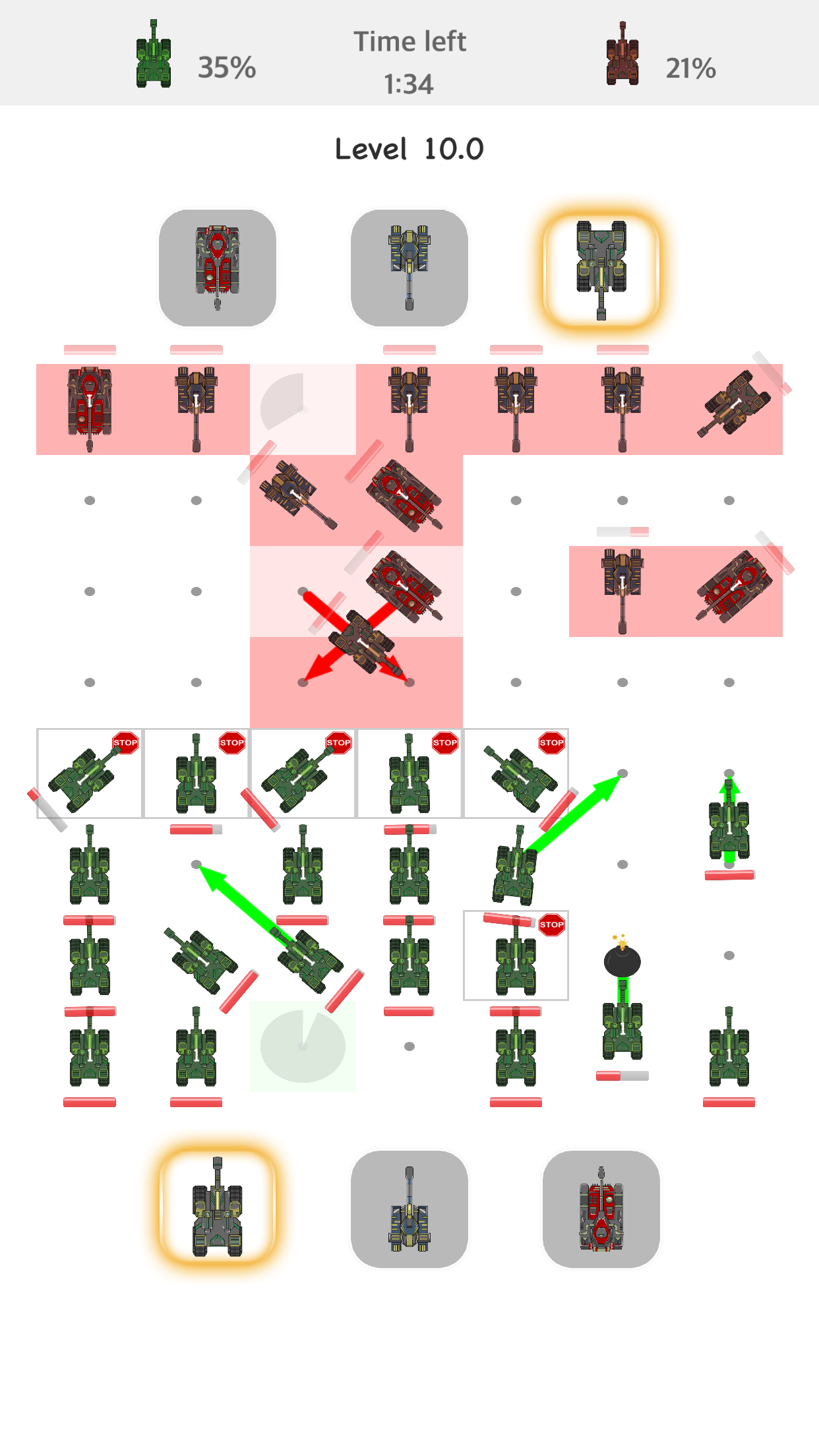 35%

Time left
1:34

21%

Level 10.0

STOP STOP STOP STOP STOP

STOP